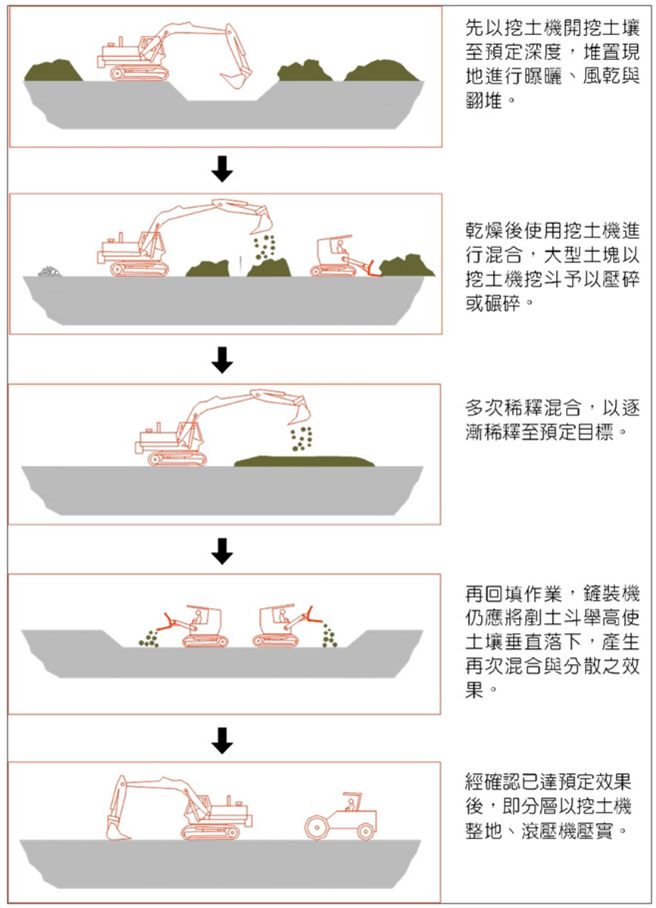 先以挖土機開挖土壤至預定深度，堆置現地進行曝曬、風乾與翻堆。

乾燥後使用挖土機進行混合，大型土塊以挖土機挖斗予以壓碎或碾碎。

多次稀釋混合，以逐漸稀釋至預定目標。

再回填作業，鏟裝機仍應將剷土斗舉高使土壤垂直落下，產生再次混合與分散之效果。

經確認已達預定效果後，即分層以挖土機整地、滾壓機壓實。